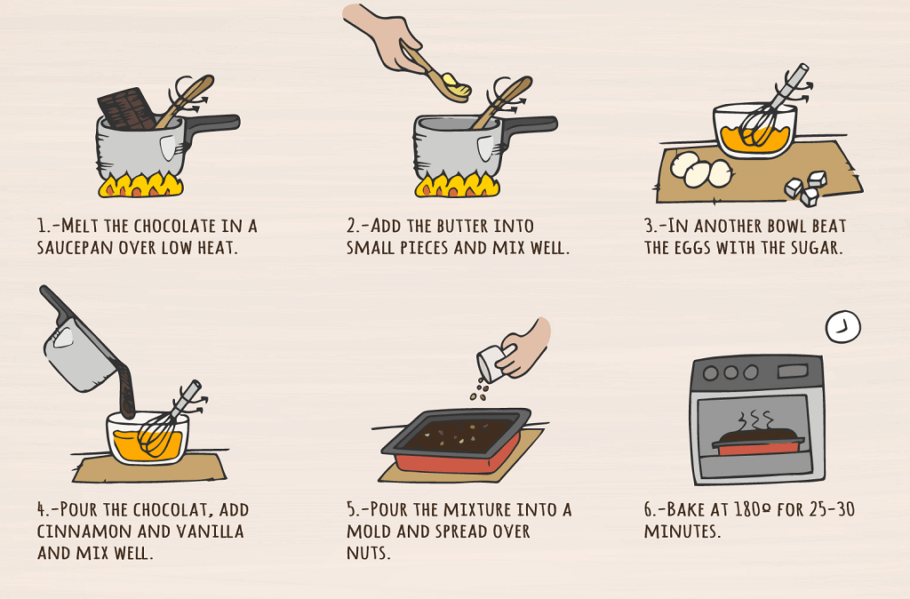 1.-MELT THE CHOCOLATE IN A SAUCEPAN OVER LOW HEAT.

2.-ADD THE BUTTER INTO SMALL PIECES AND MIX WELL.

3.-IN ANOTHER BOWL BEAT THE EGGS WITH THE SUGAR.

4.-POUR THE CHOCOLAT, ADD CINNAMON AND VANILLA AND MIX WELL.

5.-POUR THE MIXTURE INTO A MOLD AND SPREAD OVER NUTS.

6.-BAKE AT 180º FOR 25-30 MINUTES.